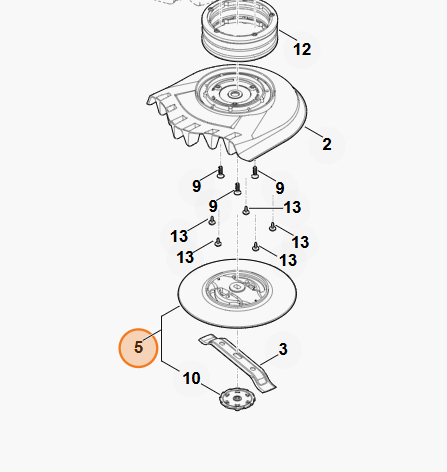 12
2
9
9
9
13
13
13
13
13
5
3
10